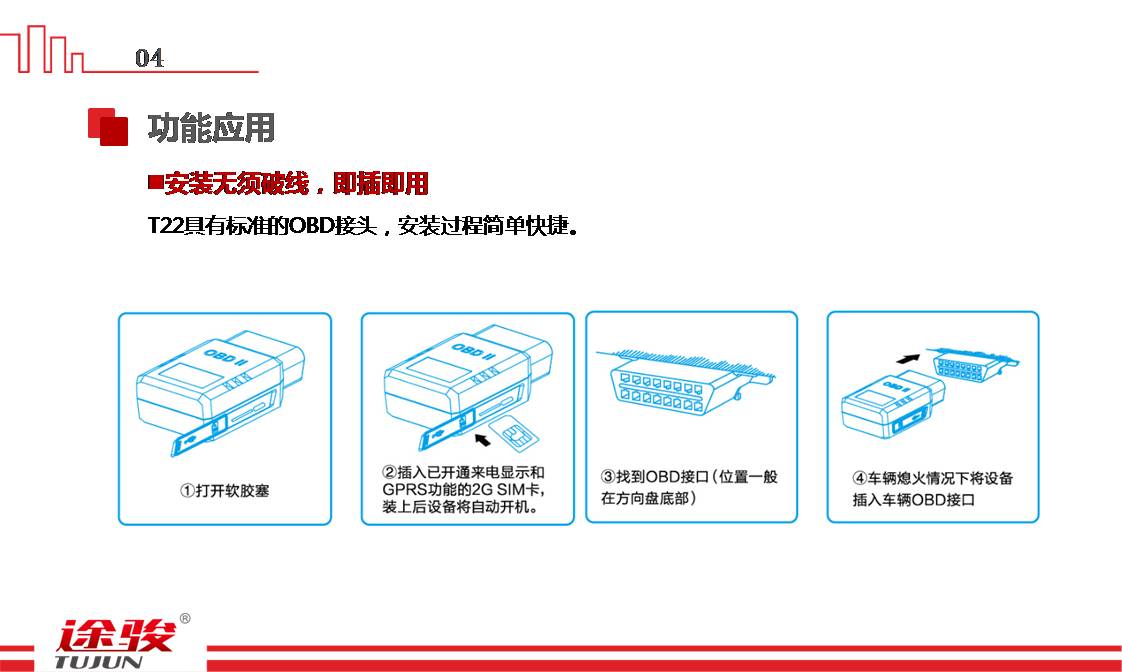 04

功能应用

■安装无须破线，即插即用

T22具有标准的OBD接头，安装过程简单快捷。

OBD II

①打开软胶塞

OBD II

②插入已开通来电显示和GPRS功能的2G SIM卡，装上后设备将自动开机。

③找到OBD接口（位置一般在方向盘底部）

OBD II

④车辆熄火情况下将设备插入车辆OBD接口

途骏®
TUJUN